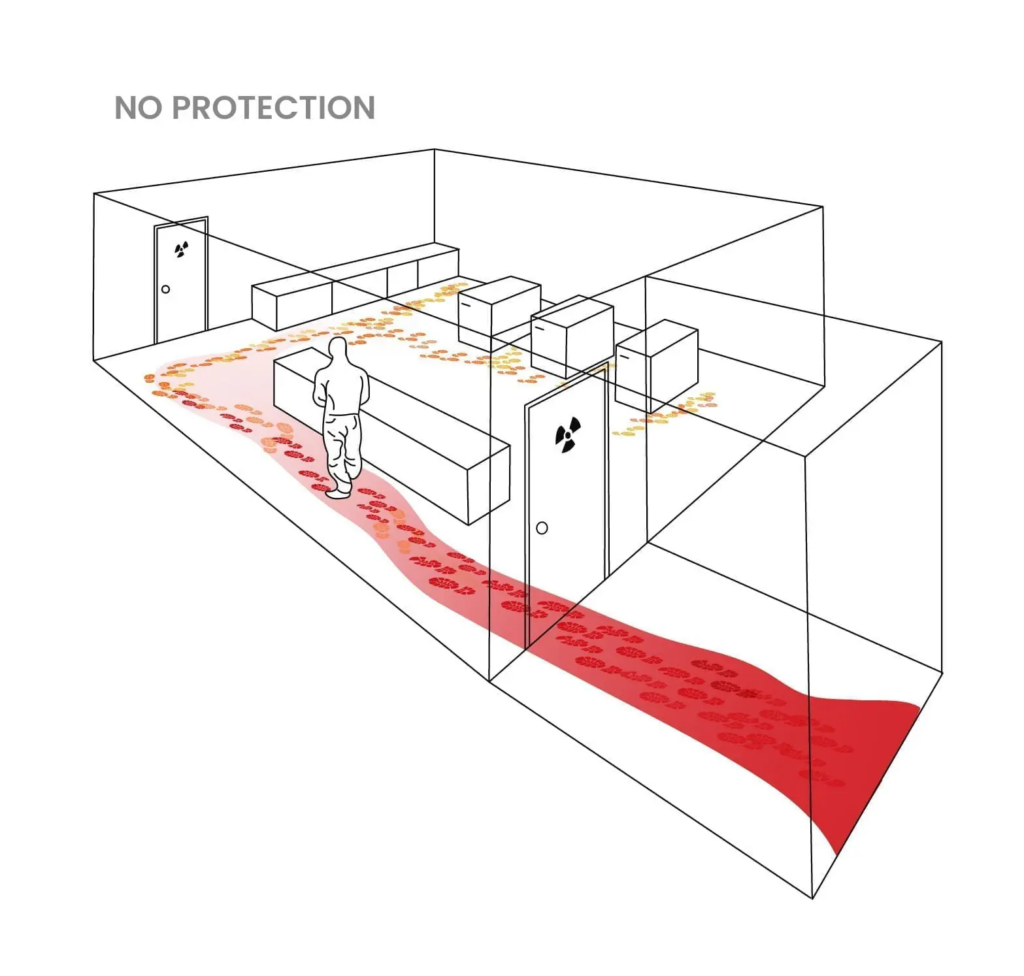 NO PROTECTION